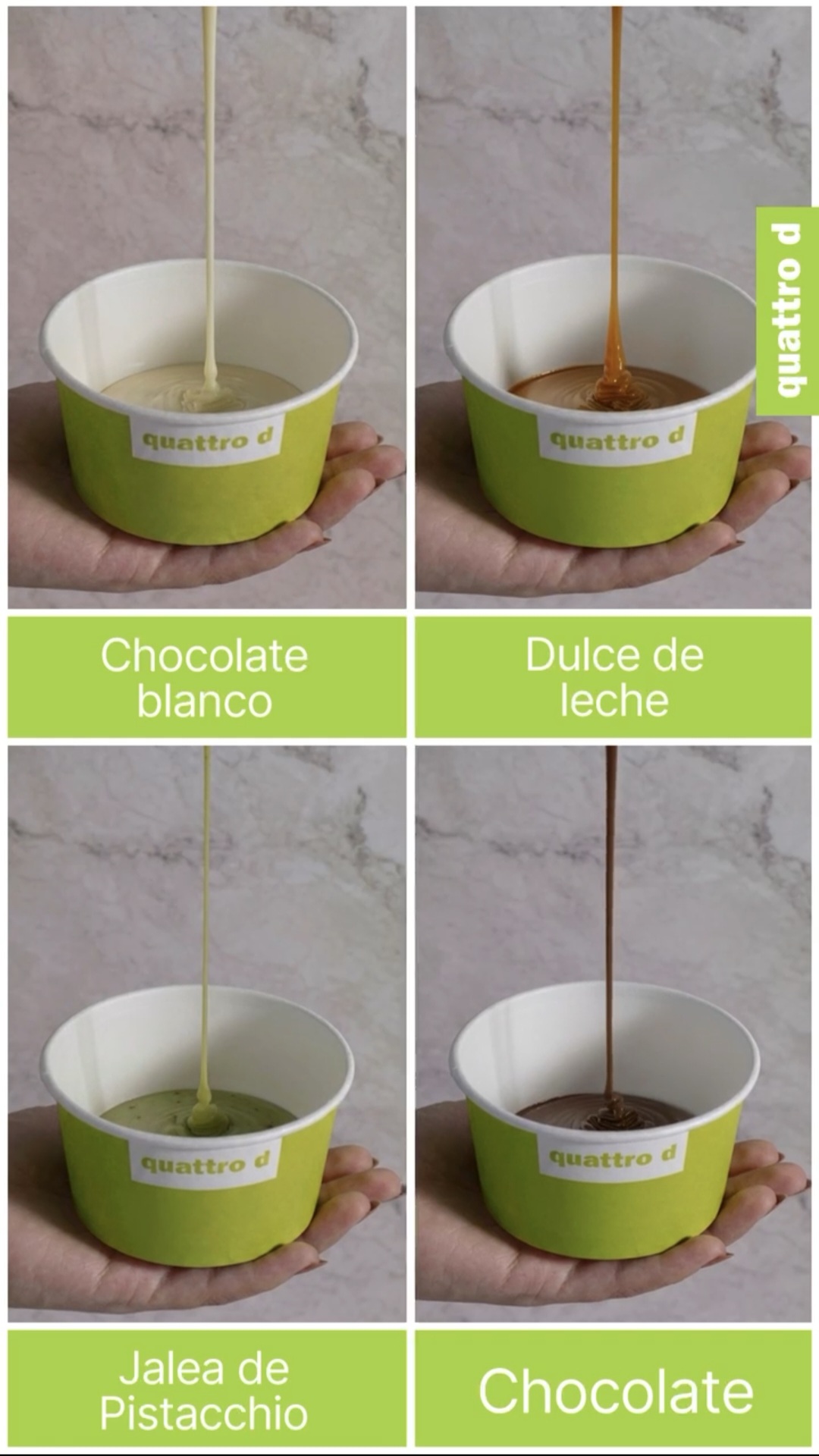 quattro d

quattro d

quattro d

Chocolate blanco

Dulce de leche

quattro d

quattro d

Jalea de Pistacchio

Chocolate